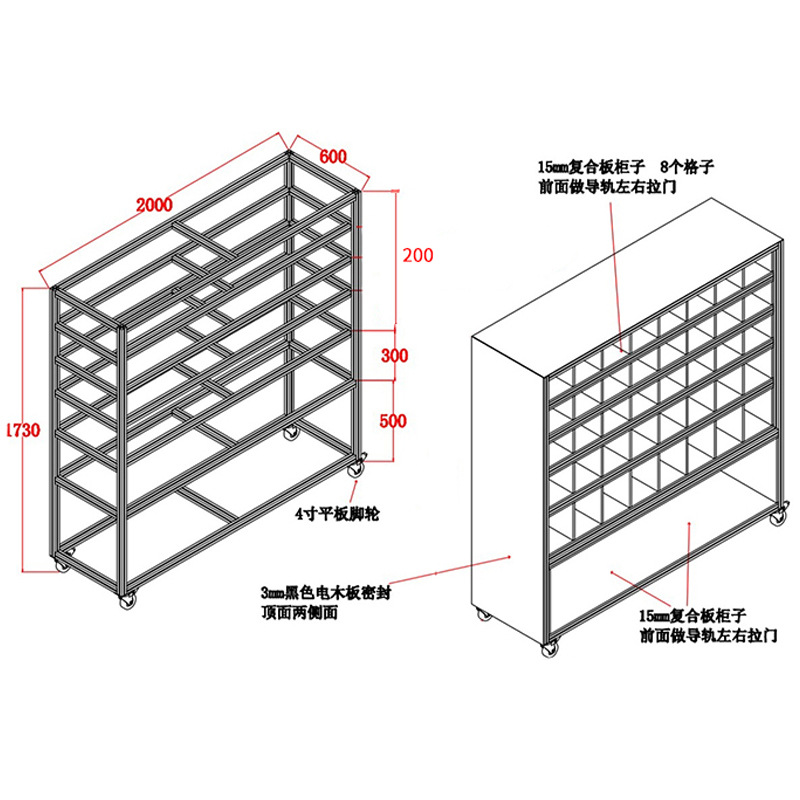 2000
600
200
300
500
1730
4寸平板脚轮

15mm复合板柜子 8个格子
前面做导轨左右拉门

3mm黑色电木板密封
顶面两侧面

15mm复合板柜子
前面做导轨左右拉门